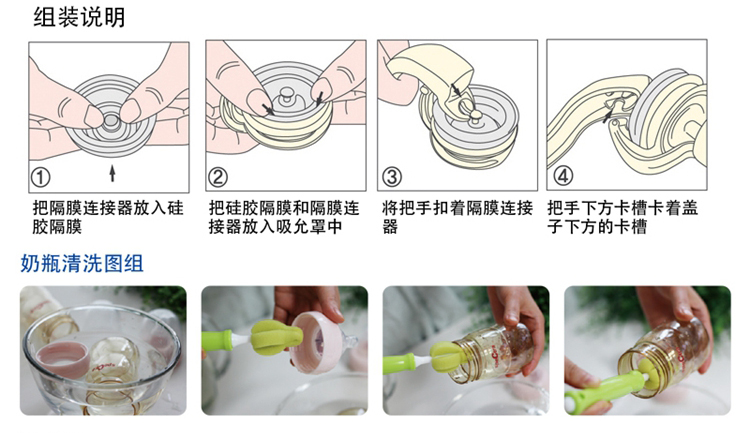 组装说明

①

把隔膜连接器放入硅胶隔膜

②

把硅胶隔膜和隔膜连接器放入吸允罩中

③

将把手扣着隔膜连接器

④

把手下方卡槽卡着盖子下方的卡槽

奶瓶清洗图组