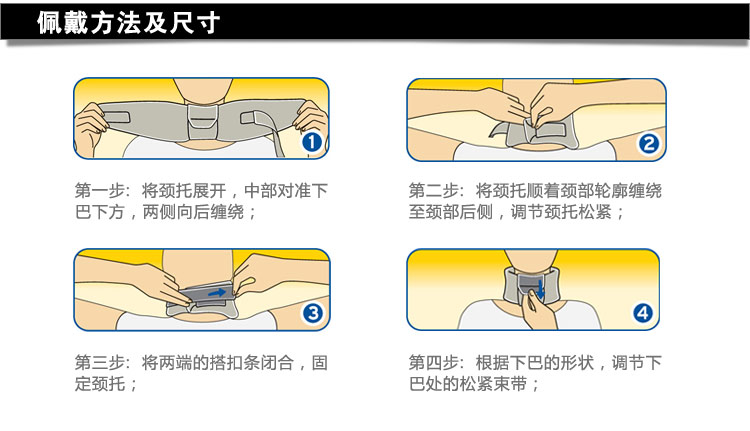 佩戴方法及尺寸

1

第一步：将颈托展开，中部对准下巴下方，两侧向后缠绕；

2

第二步：将颈托顺着颈部轮廓缠绕至颈部后侧，调节颈托松紧；

3

第三步：将两端的搭扣条闭合，固定颈托；

4

第四步：根据下巴的形状，调节下巴处的松紧束带；